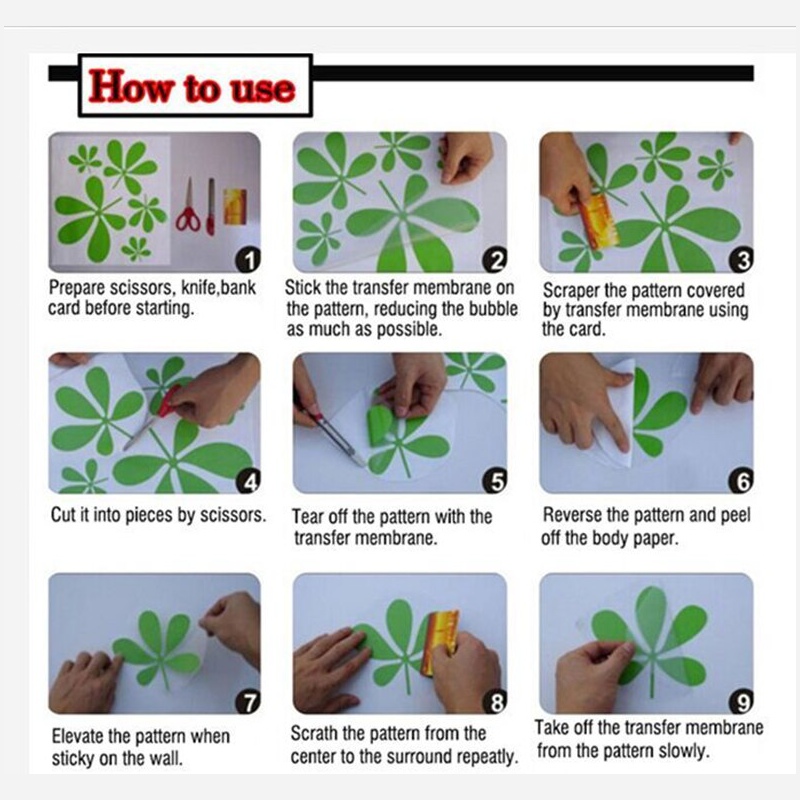 How to use

1
Prepare scissors, knife,bank card before starting.

2
Stick the transfer membrane on the pattern, reducing the bubble as much as possible.

3
Scraper the pattern covered by transfer membrane using the card.

4
Cut it into pieces by scissors.

5
Tear off the pattern with the transfer membrane.

6
Reverse the pattern and peel off the body paper.

7
Elevate the pattern when sticky on the wall.

8
Scrath the pattern from the center to the surround repeatly.

9
Take off the transfer membrane from the pattern slowly.